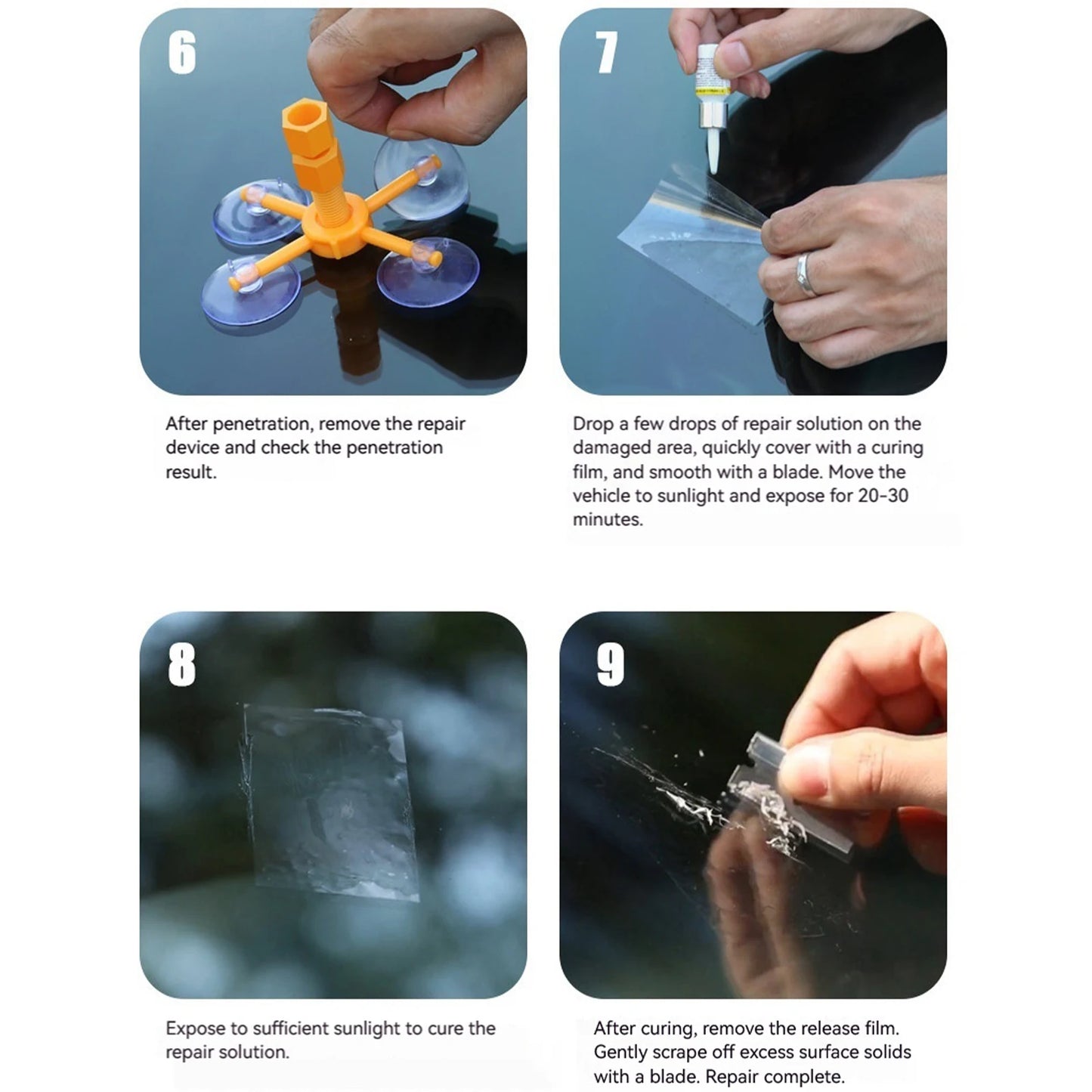 6

After penetration, remove the repair device and check the penetration result.

7

Drop a few drops of repair solution on the damaged area, quickly cover with a curing film, and smooth with a blade. Move the vehicle to sunlight and expose for 20-30 minutes.

8

Expose to sufficient sunlight to cure the repair solution.

9

After curing, remove the release film. Gently scrape off excess surface solids with a blade. Repair complete.