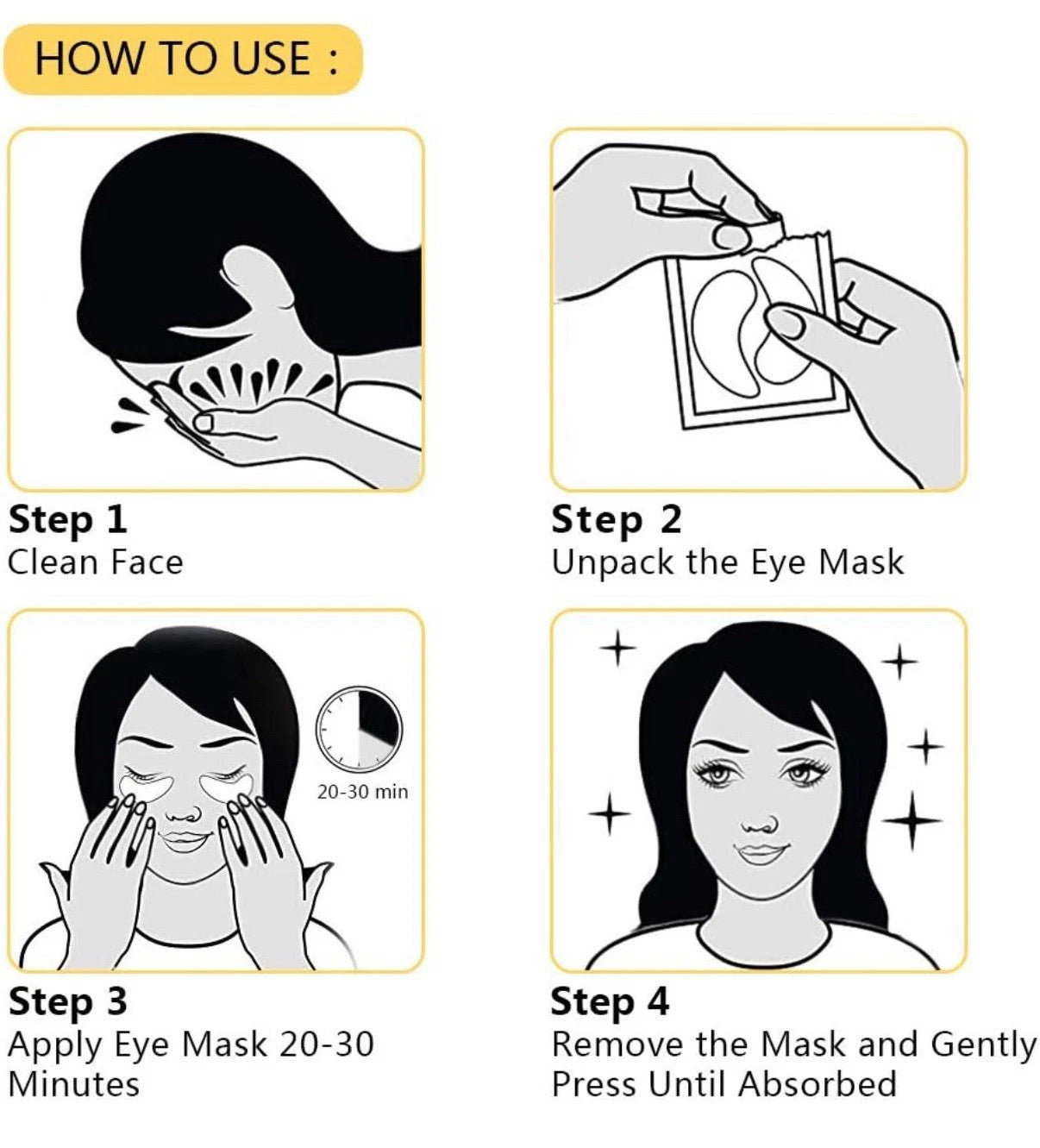 HOW TO USE :

Step 1
Clean Face

Step 2
Unpack the Eye Mask

20-30 min

Step 3
Apply Eye Mask 20-30 Minutes

Step 4
Remove the Mask and Gently Press Until Absorbed